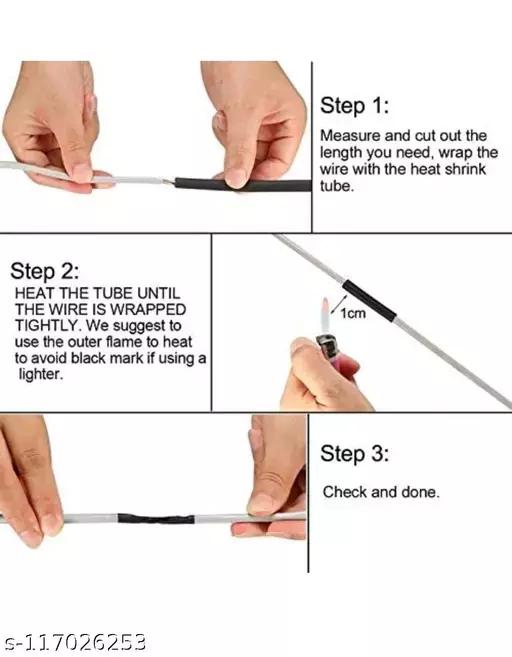 Step 1:
Measure and cut out the length you need, wrap the wire with the heat shrink tube.

Step 2:
HEAT THE TUBE UNTIL THE WIRE IS WRAPPED TIGHTLY. We suggest to use the outer flame to heat to avoid black mark if using a lighter.

1cm

Step 3:
Check and done.

s-117026253